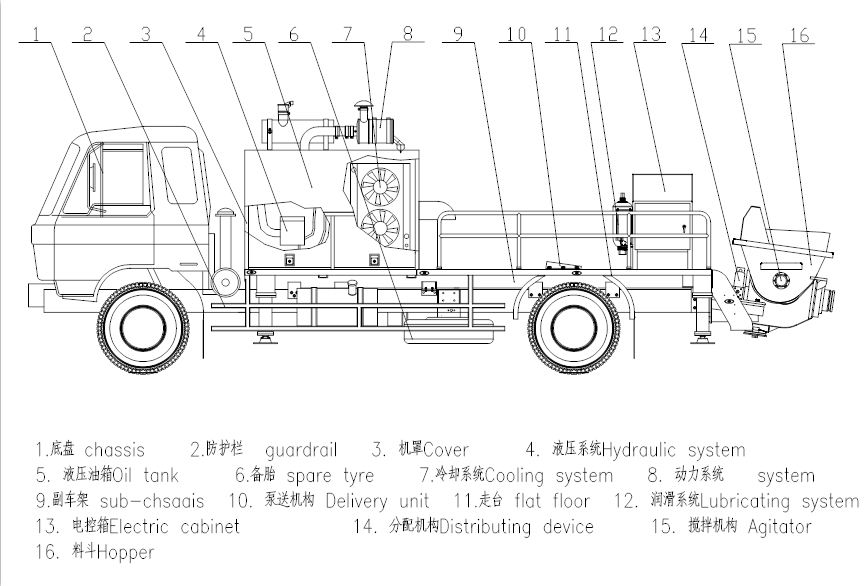 1 2 3 4 5 6 7 8 9 10 11 12 13 14 15 16

1.底盘 chassis 2.防护栏 guardrail 3. 机罩Cover 4. 液压系统Hydraulic system
5. 液压油箱Oil tank 6.备胎 spare tyre 7.冷却系统Cooling system 8. 动力系统 system
9.副车架 sub-chsaais 10. 泵送机构 Delivery unit 11.走台 flat floor 12. 润滑系统Lubricating system
13. 电控箱Electric cabinet 14. 分配机构Distributing device 15. 搅拌机构 Agitator
16. 料斗Hopper